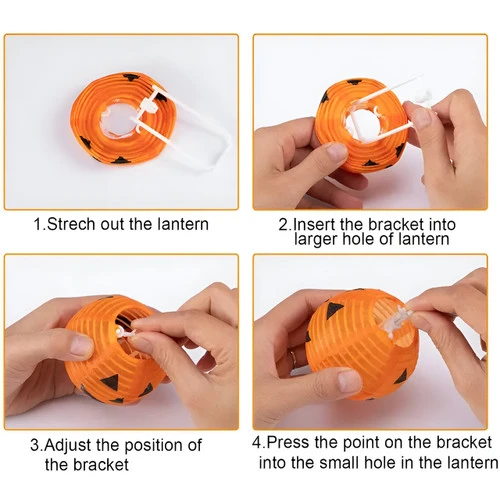 1.Strech out the lantern

2.Insert the bracket into larger hole of lantern

3.Adjust the position of the bracket

4.Press the point on the bracket into the small hole in the lantern